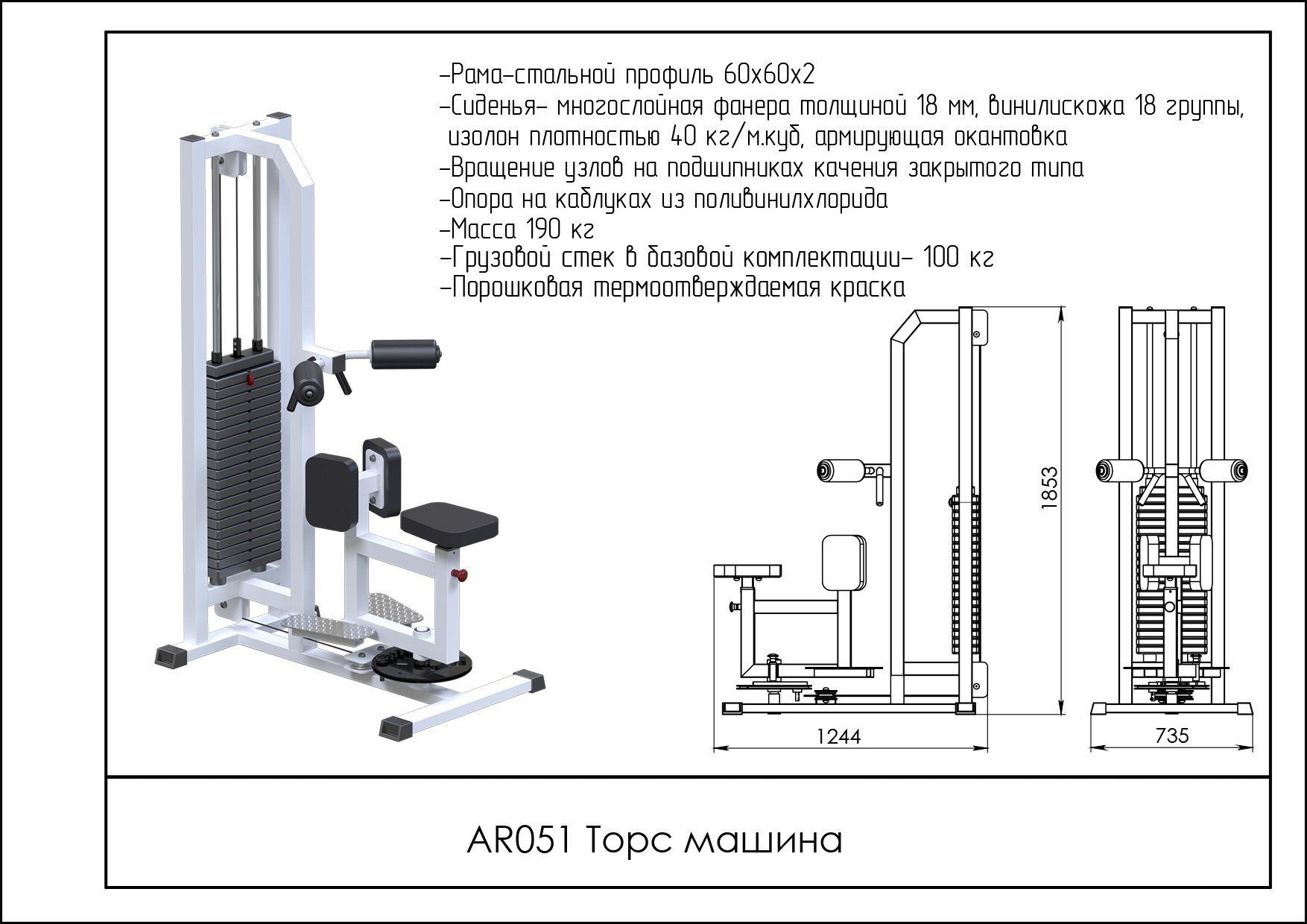 -Рама-стальной профиль 60х60х2
-Сиденья- многослойная фанера толщиной 18 мм, винилискожа 18 группы, изолон плотностью 40 кг/м.куб, армирующая окантовка
-Вращение узлов на подшипниках качения закрытого типа
-Опора на каблуках из поливинилхлорида
-Масса 190 кг
-Грузовой стек в базовой комплектации- 100 кг
-Порошковая термоотверждаемая краска

1853

1244

735

AR051 Торс машина